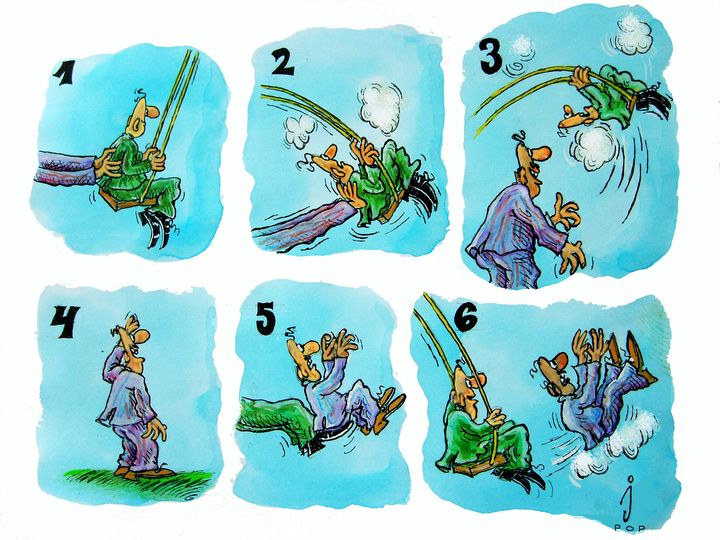 1

2

3

4

5

6

j
POP