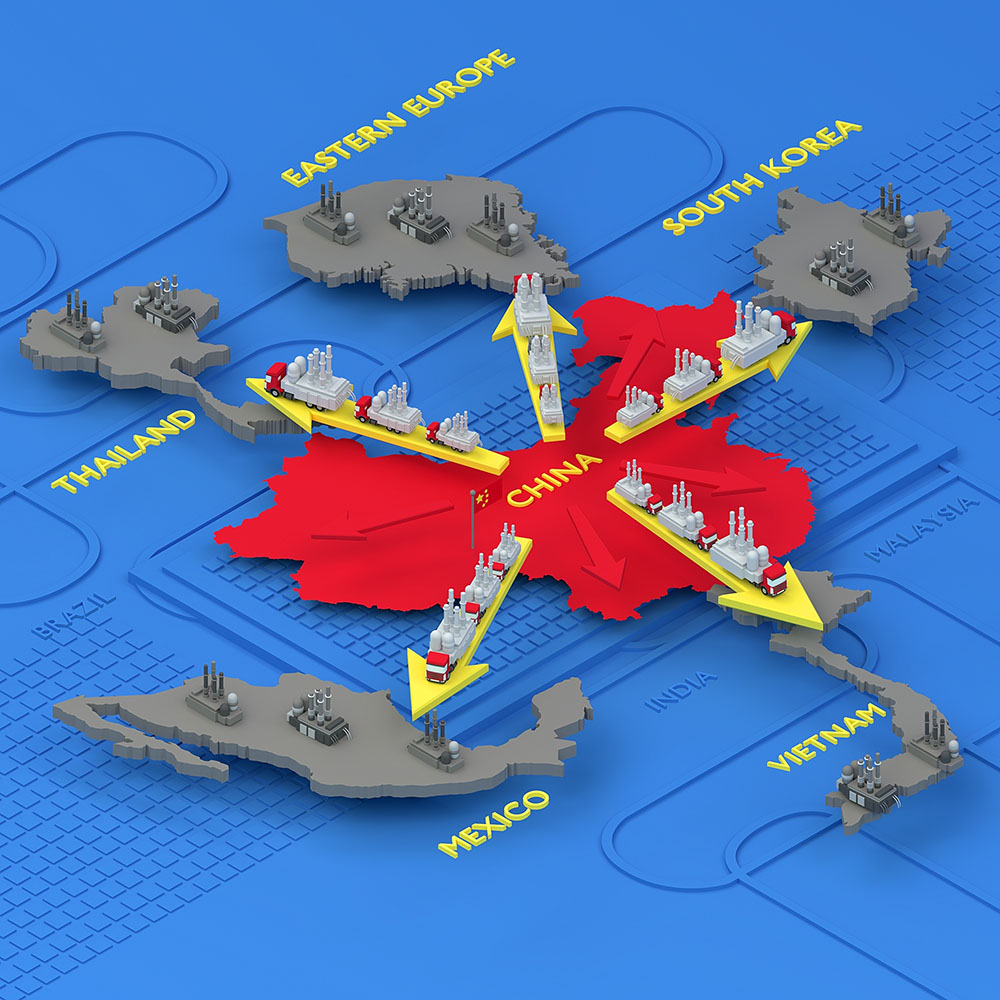 EASTERN EUROPE
SOUTH KOREA
THAILAND
CHINA
MALAYSIA
BRAZIL
INDIA
VIETNAM
MEXICO